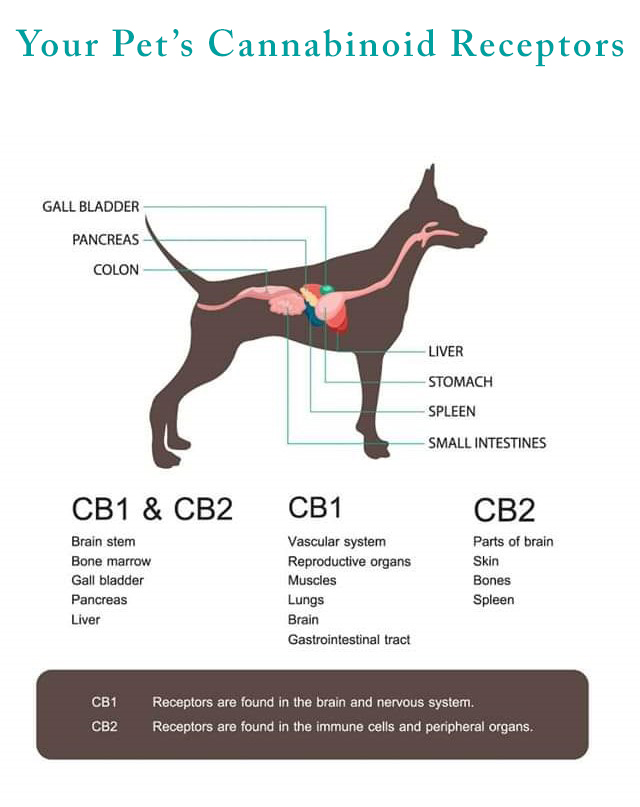 Your Pet's Cannabinoid Receptors

GALL BLADDER
PANCREAS
COLON
LIVER
STOMACH
SPLEEN
SMALL INTESTINES

CB1 & CB2
Brain stem
Bone marrow
Gall bladder
Pancreas
Liver

CB1
Vascular system
Reproductive organs
Muscles
Lungs
Brain
Gastrointestinal tract

CB2
Parts of brain
Skin
Bones
Spleen

CB1 Receptors are found in the brain and nervous system.
CB2 Receptors are found in the immune cells and peripheral organs.